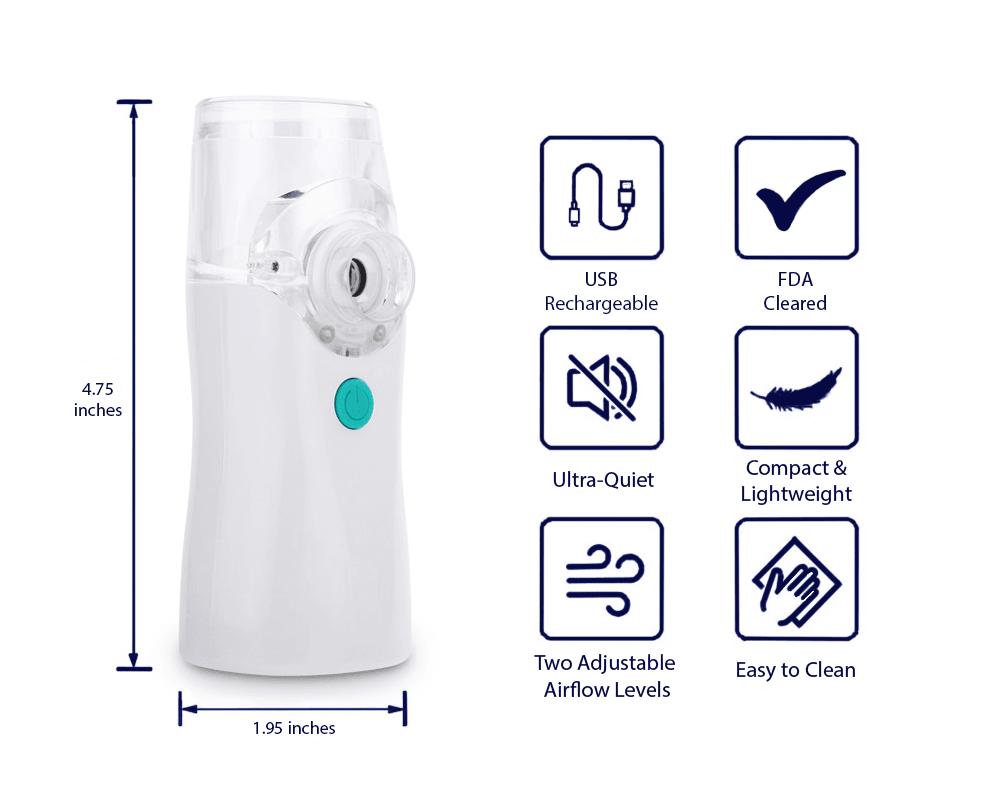 4.75 inches

1.95 inches

USB Rechargeable

FDA Cleared

Ultra-Quiet

Compact & Lightweight

Two Adjustable Airflow Levels

Easy to Clean